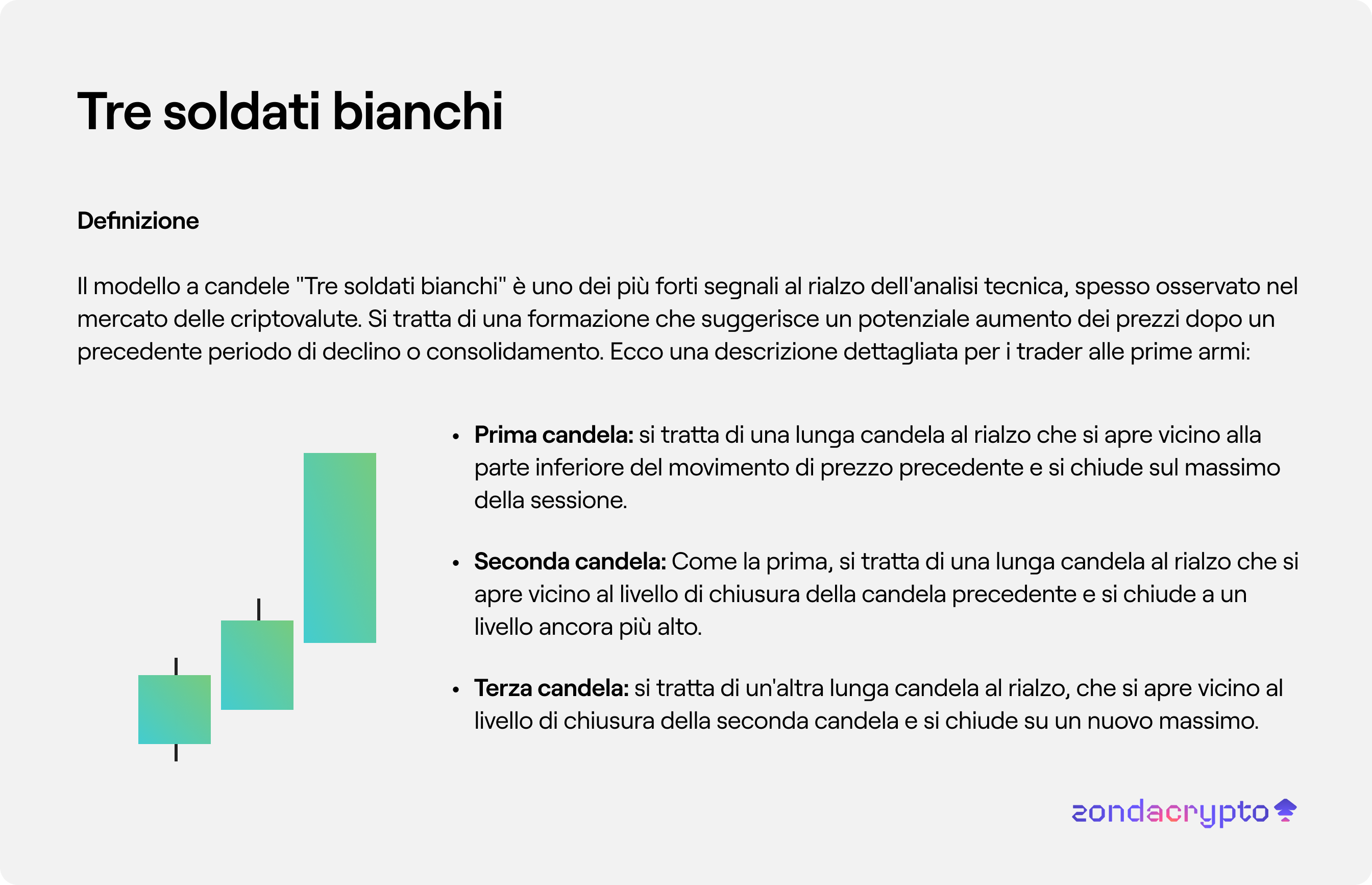 Tre soldati bianchi

Definizione

Il modello a candele "Tre soldati bianchi" è uno dei più forti segnali al rialzo dell'analisi tecnica, spesso osservato nel mercato delle criptovalute. Si tratta di una formazione che suggerisce un potenziale aumento dei prezzi dopo un precedente periodo di declino o consolidamento. Ecco una descrizione dettagliata per i trader alle prime armi:

• Prima candela: si tratta di una lunga candela al rialzo che si apre vicino alla parte inferiore del movimento di prezzo precedente e si chiude sul massimo della sessione.

• Seconda candela: Come la prima, si tratta di una lunga candela al rialzo che si apre vicino al livello di chiusura della candela precedente e si chiude a un livello ancora più alto.

• Terza candela: si tratta di un'altra lunga candela al rialzo, che si apre vicino al livello di chiusura della seconda candela e si chiude su un nuovo massimo.

zondacrypto